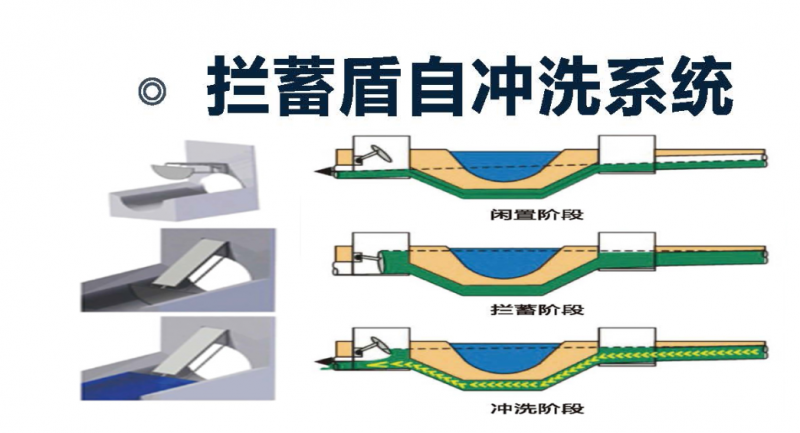 ◎ 拦蓄盾自冲洗系统

闲置阶段

拦蓄阶段

冲洗阶段