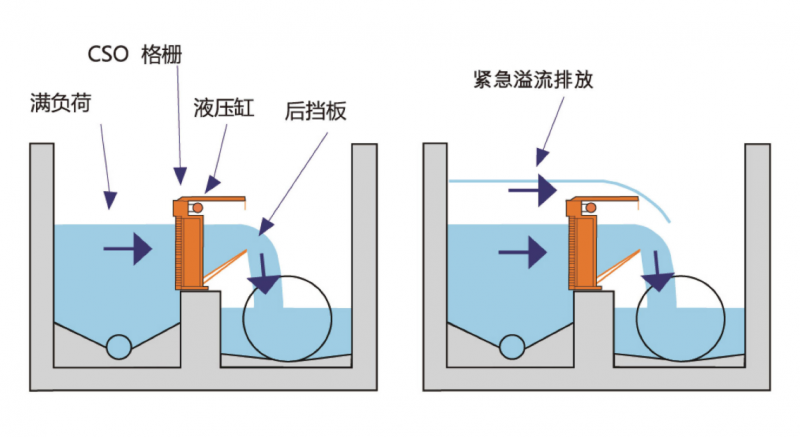 CSO 格栅
满负荷
液压缸
后挡板
紧急溢流排放